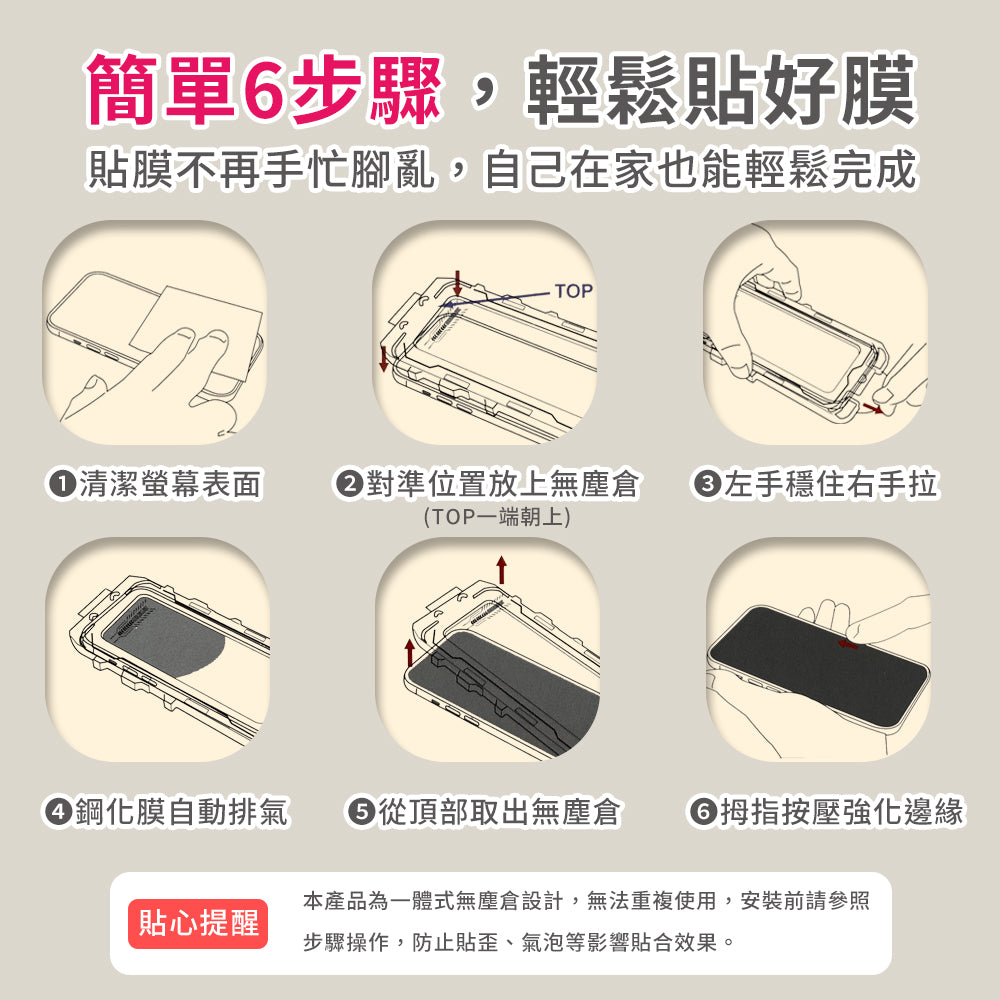 簡單6步驟，輕鬆貼好膜
貼膜不再手忙腳亂，自己在家也能輕鬆完成

TOP

❶清潔螢幕表面

❷對準位置放上無塵倉
(TOP一端朝上)

❸左手穩住右手拉

❹鋼化膜自動排氣

❺從頂部取出無塵倉

❻拇指按壓強化邊緣

貼心提醒

本產品為一體式無塵倉設計，無法重複使用，安裝前請參照步驟操作，防止貼歪、氣泡等影響貼合效果。