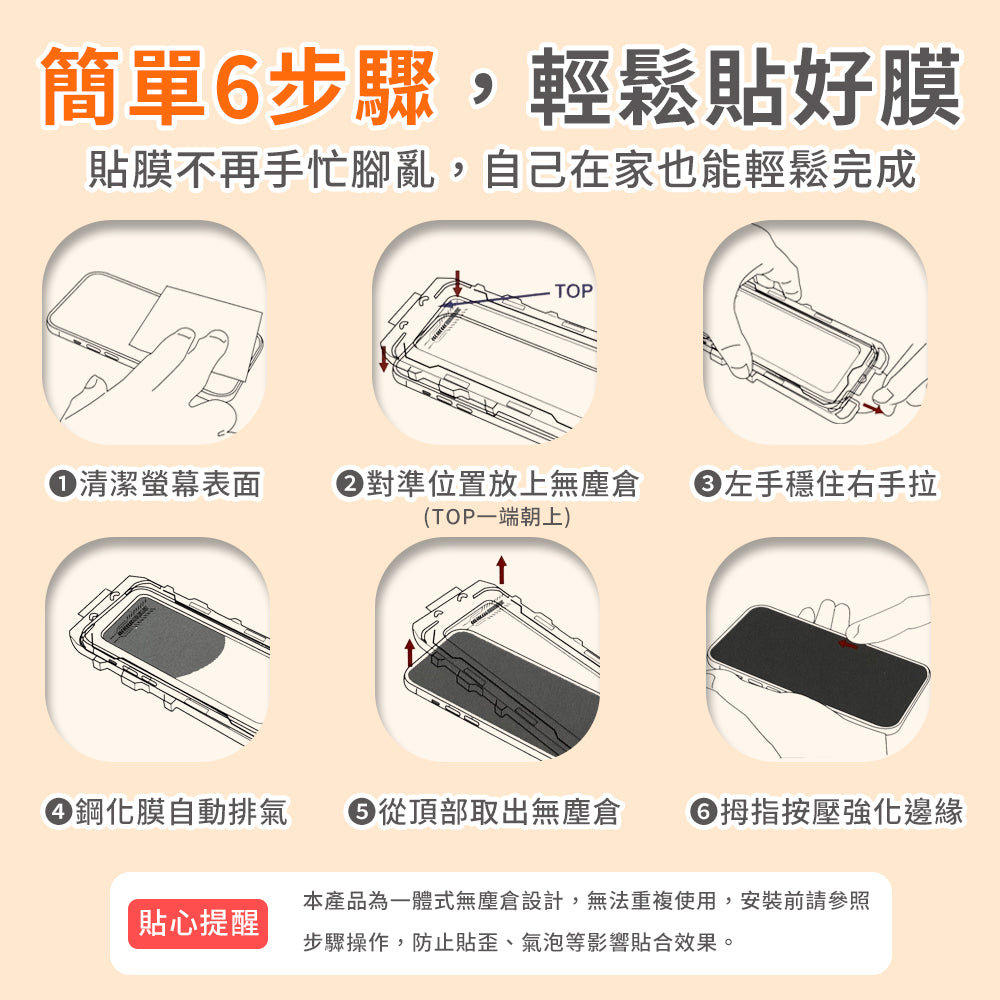 簡單6步驟，輕鬆貼好膜

貼膜不再手忙腳亂，自己在家也能輕鬆完成

TOP

❶清潔螢幕表面

❷對準位置放上無塵倉
(TOP一端朝上)

❸左手穩住右手拉

❹鋼化膜自動排氣

❺從頂部取出無塵倉

❻拇指按壓強化邊緣

貼心提醒

本產品為一體式無塵倉設計，無法重複使用，安裝前請參照步驟操作，防止貼歪、氣泡等影響貼合效果。