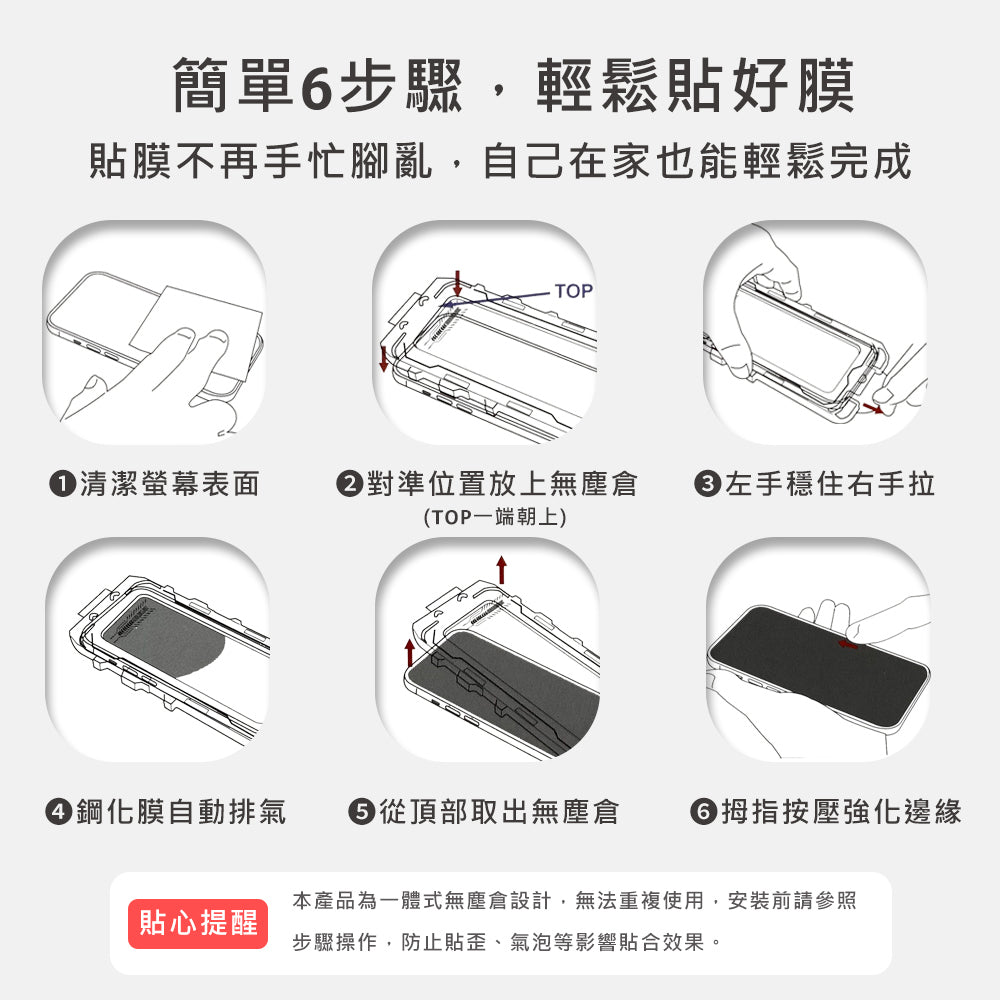 簡單6步驟，輕鬆貼好膜

貼膜不再手忙腳亂，自己在家也能輕鬆完成

TOP

❶清潔螢幕表面

❷對準位置放上無塵倉
(TOP一端朝上)

❸左手穩住右手拉

❹鋼化膜自動排氣

❺從頂部取出無塵倉

❻拇指按壓強化邊緣

貼心提醒

本產品為一體式無塵倉設計，無法重複使用，安裝前請參照步驟操作，防止貼歪、氣泡等影響貼合效果。